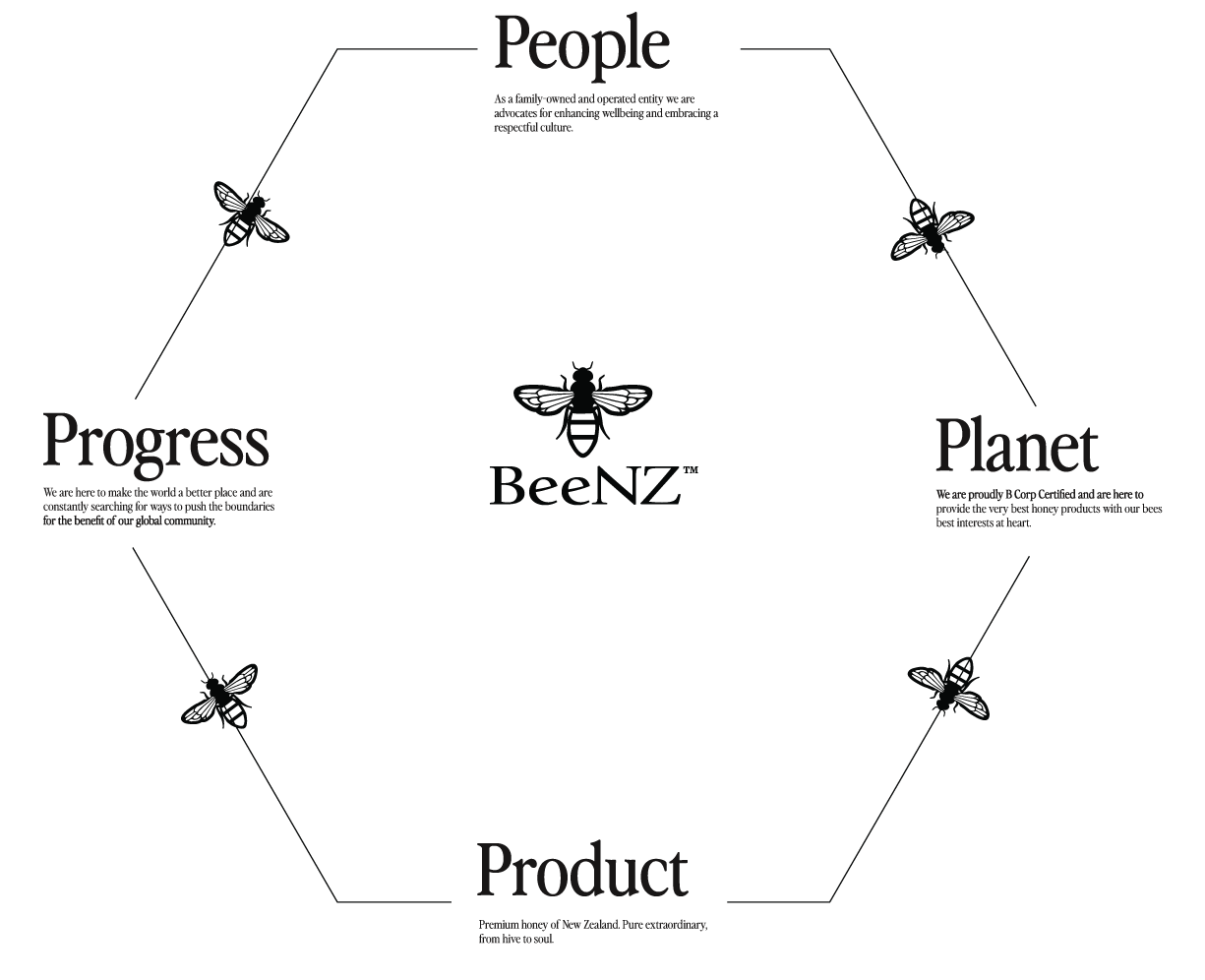 People

As a family-owned and operated entity we are advocates for enhancing wellbeing and embracing a respectful culture.

Progress

We are here to make the world a better place and are constantly searching for ways to push the boundaries for the benefit of our global community.

BeeNZ™

Planet

We are proudly B Corp Certified and are here to provide the very best honey products with our bees best interests at heart.

Product

Premium honey of New Zealand. Pure extraordinary, from hive to soul.